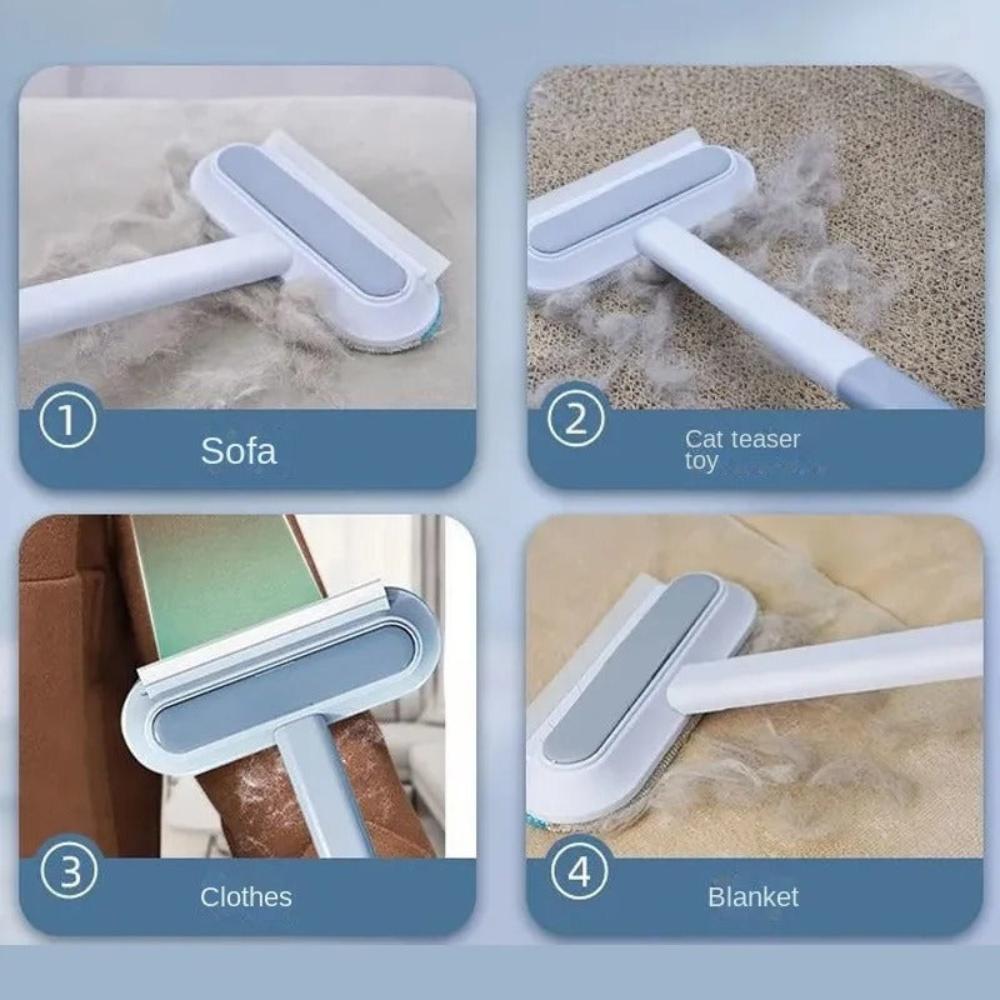 1
Sofa

2
Cat teaser toy

3
Clothes

4
Blanket