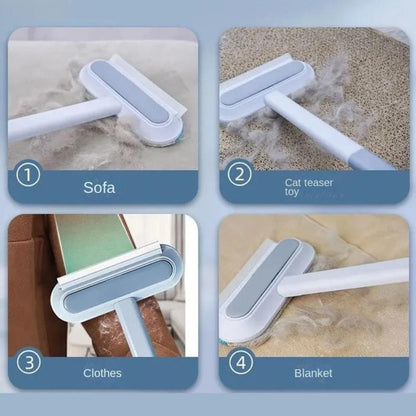 1
Sofa

2
Cat teaser toy

3
Clothes

4
Blanket